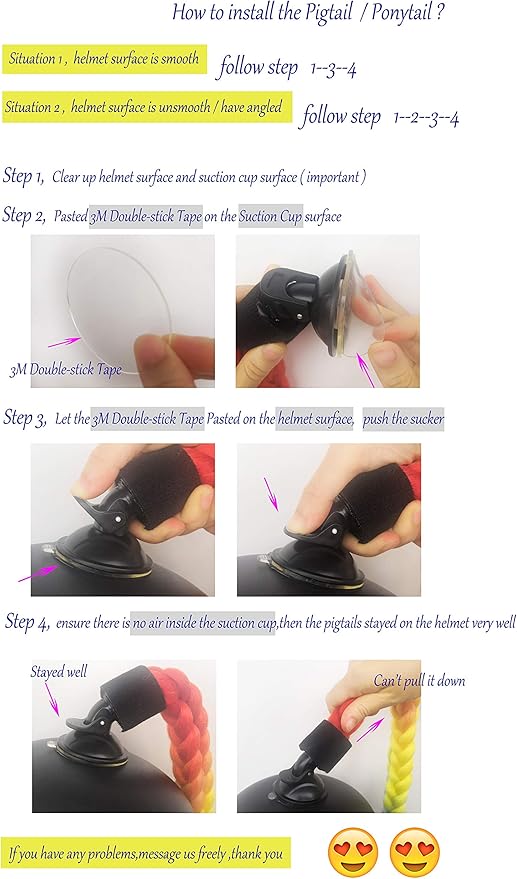 How to install the Pigtail / Ponytail ?

Situation 1 , helmet surface is smooth follow step 1--3--4

Situation 2 , helmet surface is unsmooth / have angled follow step 1--2--3--4

Step 1, Clear up helmet surface and suction cup surface ( important )

Step 2, Pasted 3M Double-stick Tape on the Suction Cup surface

3M Double-stick Tape

Step 3, Let the 3M Double-stick Tape Pasted on the helmet surface, push the sucker

Step 4, ensure there is no air inside the suction cup,then the pigtails stayed on the helmet very well

Stayed well

Can't pull it down

If you have any problems,message us freely ,thank you