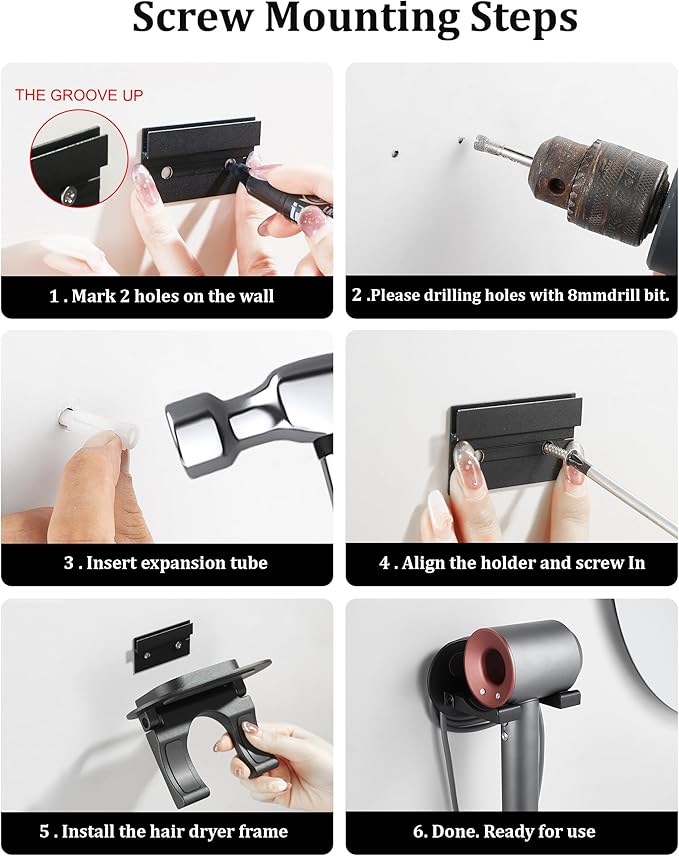 Screw Mounting Steps

THE GROOVE UP

1 . Mark 2 holes on the wall

2 .Please drilling holes with 8mmdrill bit.

3 . Insert expansion tube

4 . Align the holder and screw In

5 . Install the hair dryer frame

6. Done. Ready for use