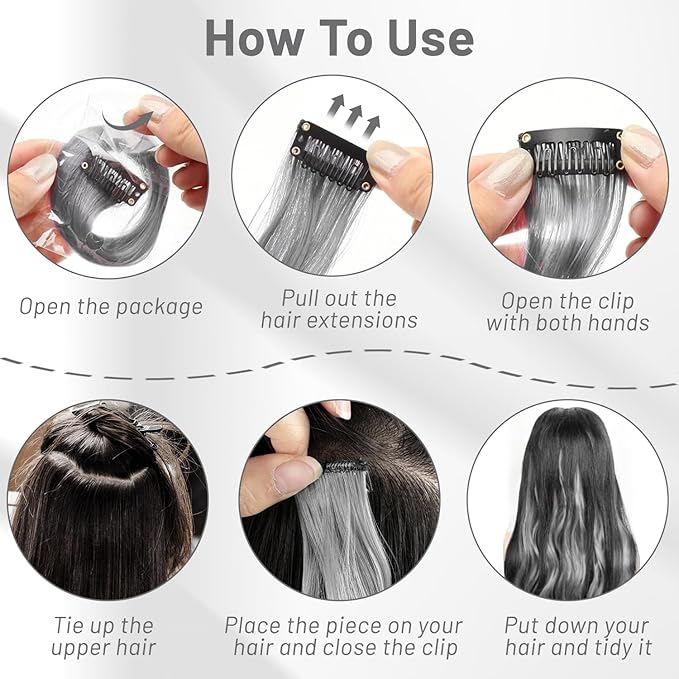 How To Use

Open the package

Pull out the hair extensions

Open the clip with both hands

Tie up the upper hair

Place the piece on your hair and close the clip

Put down your hair and tidy it