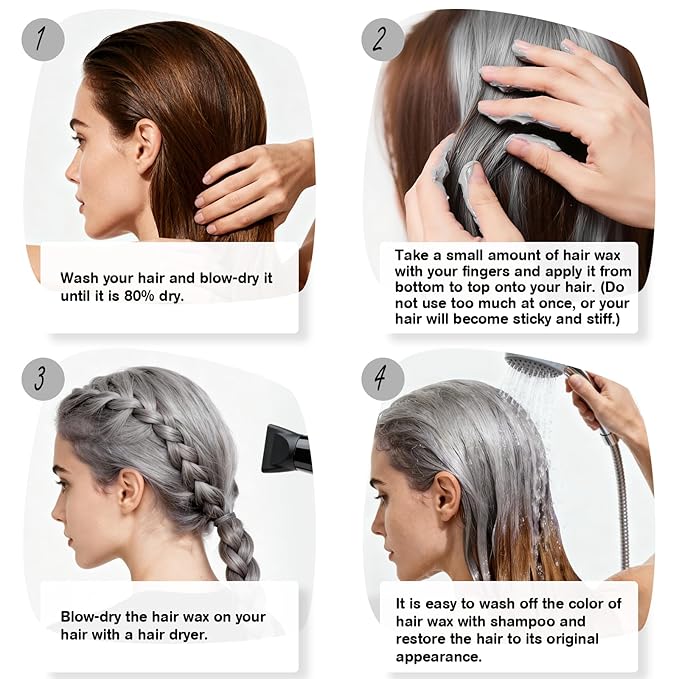 1

Wash your hair and blow-dry it until it is 80% dry.

2

Take a small amount of hair wax with your fingers and apply it from bottom to top onto your hair. (Do not use too much at once, or your hair will become sticky and stiff.)

3

Blow-dry the hair wax on your hair with a hair dryer.

4

It is easy to wash off the color of hair wax with shampoo and restore the hair to its original appearance.