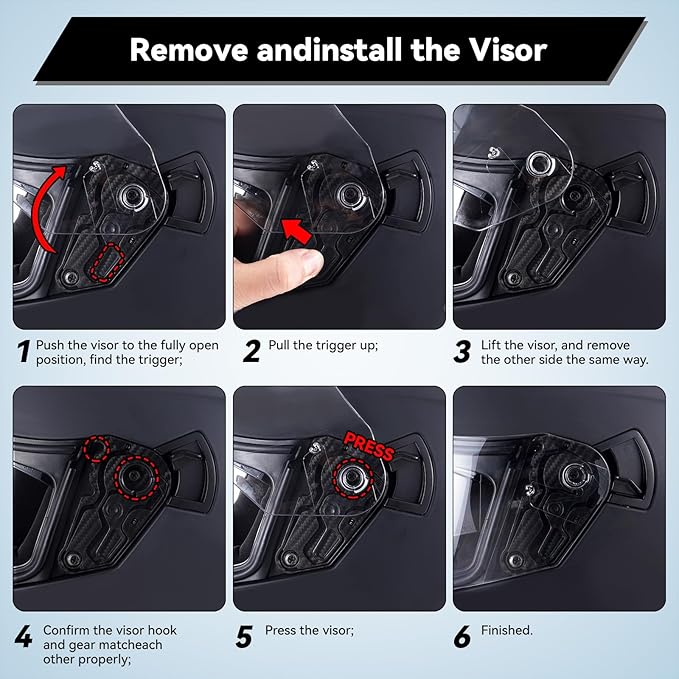 Remove andinstall the Visor

1 Push the visor to the fully open position, find the trigger;

2 Pull the trigger up;

3 Lift the visor, and remove the other side the same way.

PRESS

4 Confirm the visor hook and gear matcheach other properly;

5 Press the visor;

6 Finished.