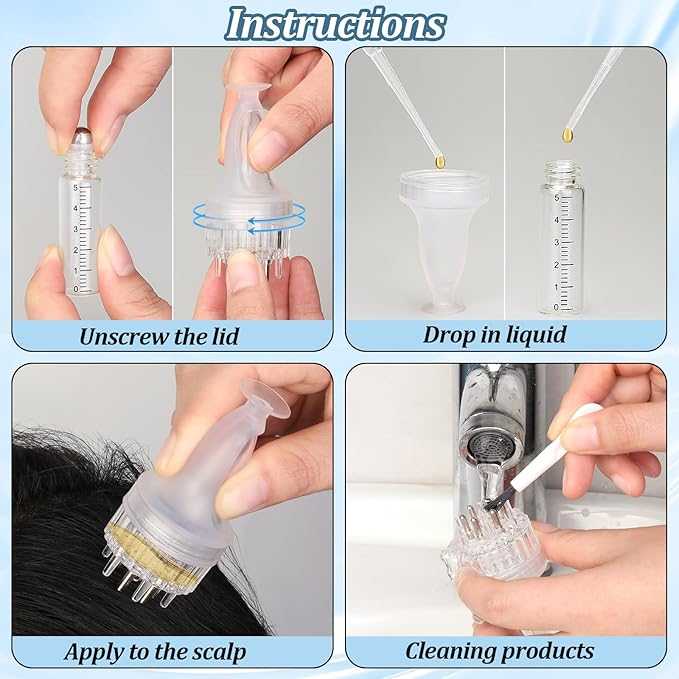 Instructions

5
4
3
2
1
0

Unscrew the lid

5
4
3
2
1
0

Drop in liquid

Apply to the scalp

Cleaning products