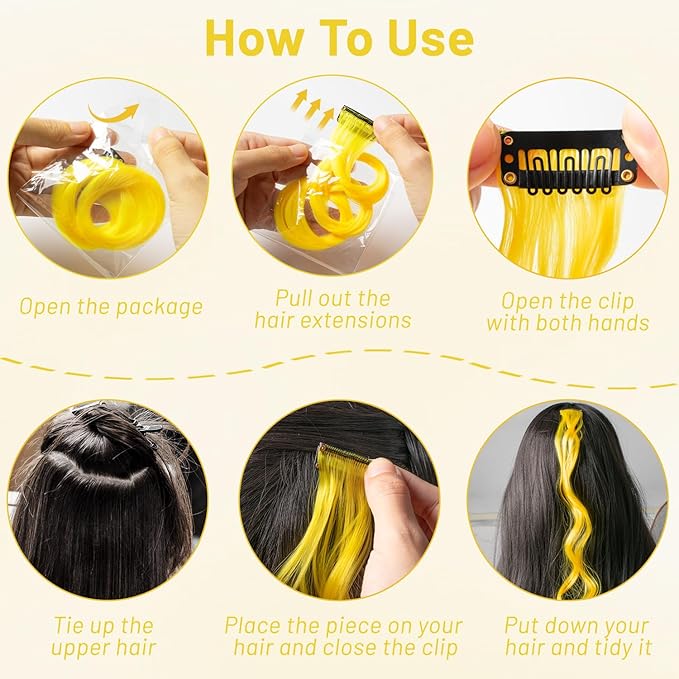 How To Use

Open the package

Pull out the hair extensions

Open the clip with both hands

Tie up the upper hair

Place the piece on your hair and close the clip

Put down your hair and tidy it