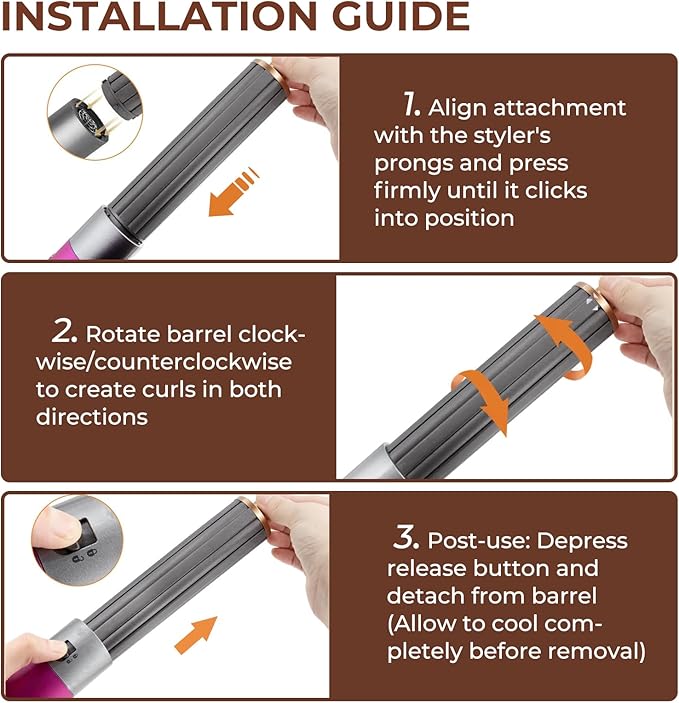 INSTALLATION GUIDE

1. Align attachment with the styler's prongs and press firmly until it clicks into position

2. Rotate barrel clockwise/counterclockwise to create curls in both directions

3. Post-use: Depress release button and detach from barrel (Allow to cool completely before removal)