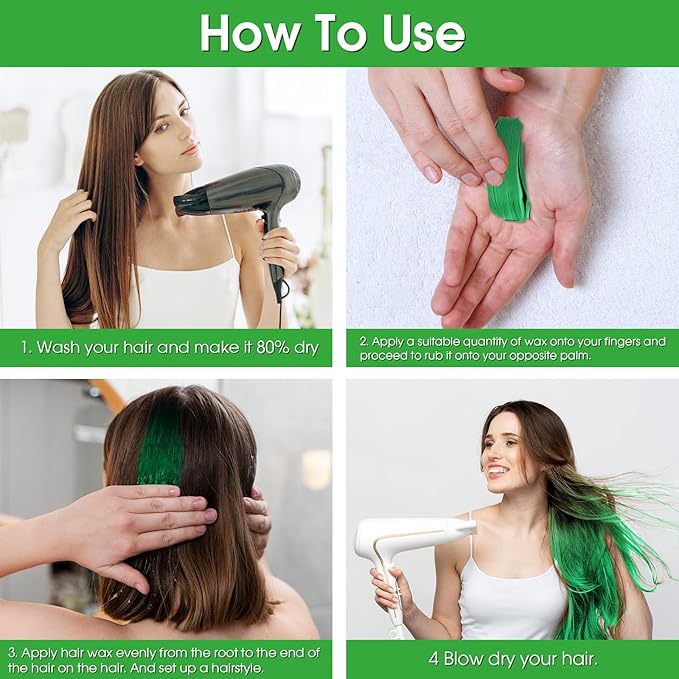 How To Use

1. Wash your hair and make it 80% dry

2. Apply a suitable quantity of wax onto your fingers and proceed to rub it onto your opposite palm.

3. Apply hair wax evenly from the root to the end of the hair on the hair. And set up a hairstyle.

4 Blow dry your hair.