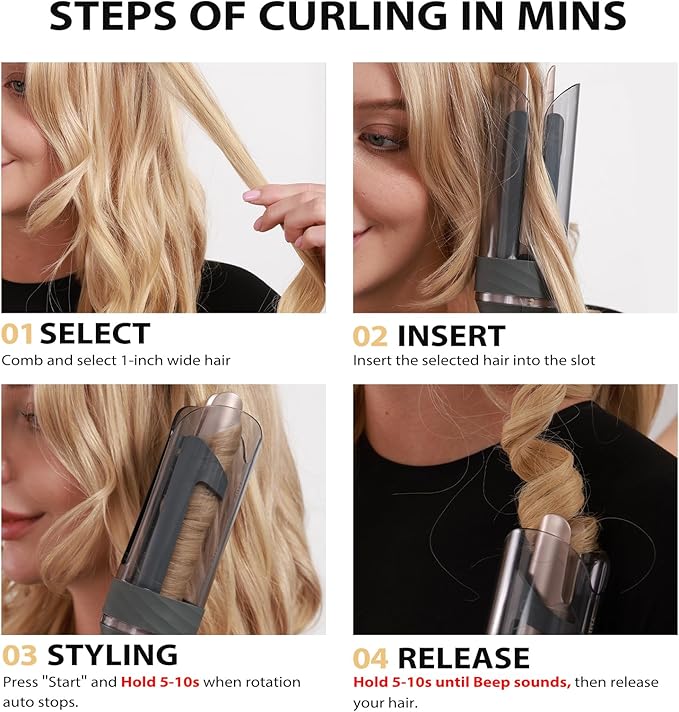 STEPS OF CURLING IN MINS

01 SELECT
Comb and select 1-inch wide hair

02 INSERT
Insert the selected hair into the slot

03 STYLING
Press "Start" and Hold 5-10s when rotation auto stops.

04 RELEASE
Hold 5-10s until Beep sounds, then release your hair.