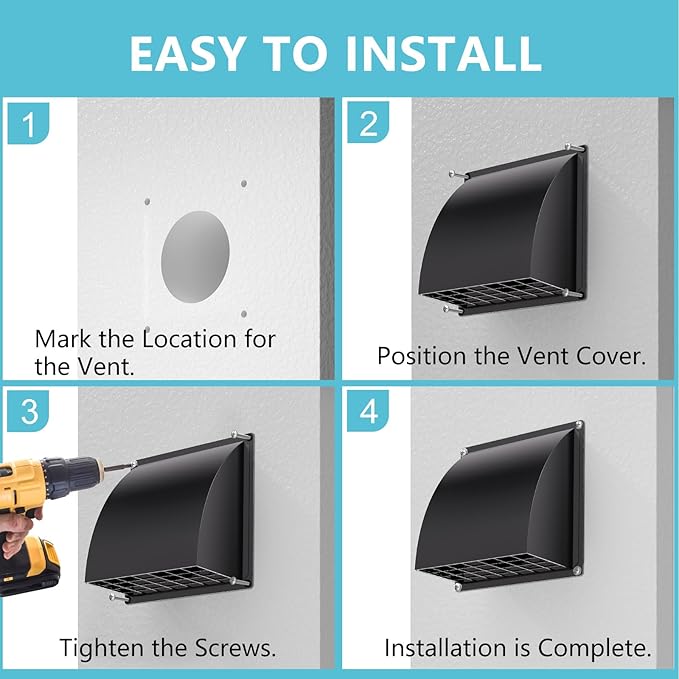 EASY TO INSTALL

1

Mark the Location for the Vent.

2

Position the Vent Cover.

3

Tighten the Screws.

4

Installation is Complete.