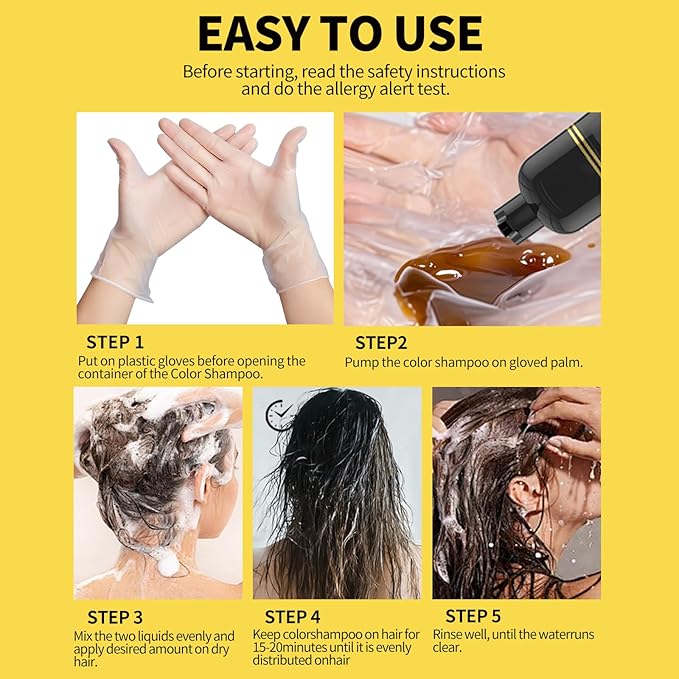 EASY TO USE

Before starting, read the safety instructions and do the allergy alert test.

STEP 1
Put on plastic gloves before opening the container of the Color Shampoo.

STEP2
Pump the color shampoo on gloved palm.

STEP 3
Mix the two liquids evenly and apply desired amount on dry hair.

STEP 4
Keep colorshampoo on hair for 15-20minutes until it is evenly distributed onhair

STEP 5
Rinse well, until the waterruns clear.