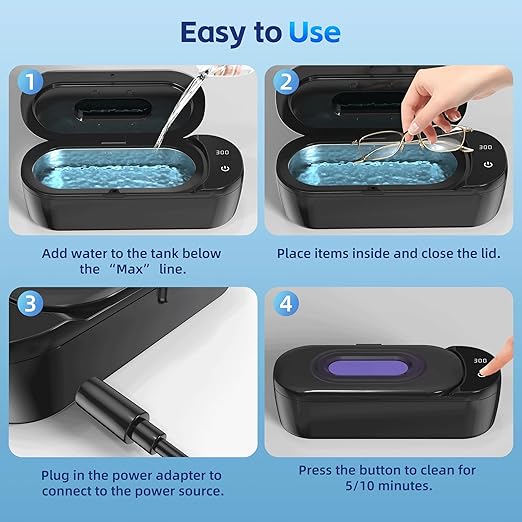 Easy to Use

1

300

Add water to the tank below the “Max” line.

2

300

Place items inside and close the lid.

3

Plug in the power adapter to connect to the power source.

4

300

Press the button to clean for 5/10 minutes.