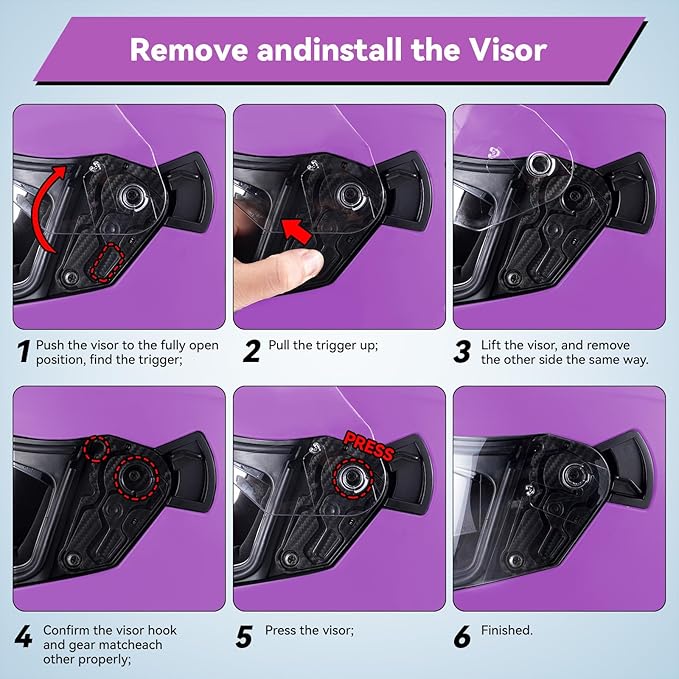 Remove andinstall the Visor

1 Push the visor to the fully open position, find the trigger;

2 Pull the trigger up;

3 Lift the visor, and remove the other side the same way.

PRESS

4 Confirm the visor hook and gear matcheach other properly;

5 Press the visor;

6 Finished.