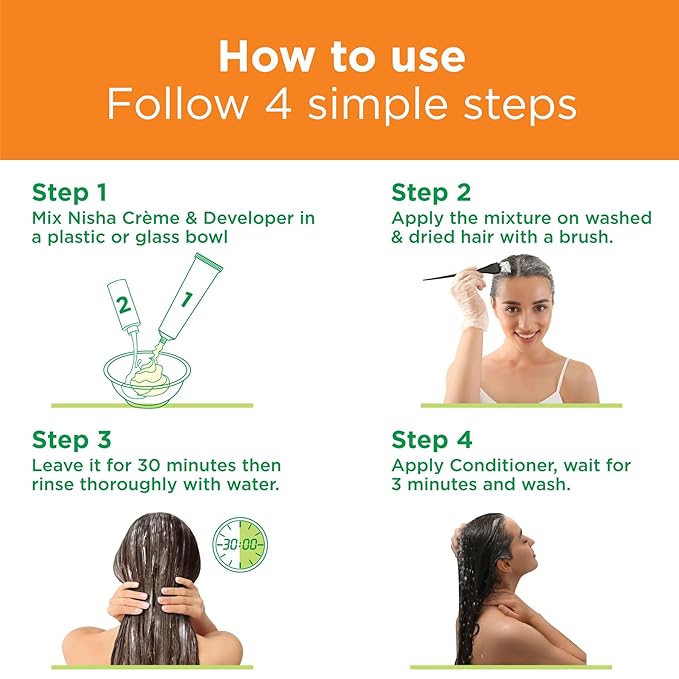 How to use
Follow 4 simple steps

Step 1
Mix Nisha Crème & Developer in a plastic or glass bowl

2
1

Step 2
Apply the mixture on washed & dried hair with a brush.

Step 3
Leave it for 30 minutes then rinse thoroughly with water.

30:00

Step 4
Apply Conditioner, wait for 3 minutes and wash.