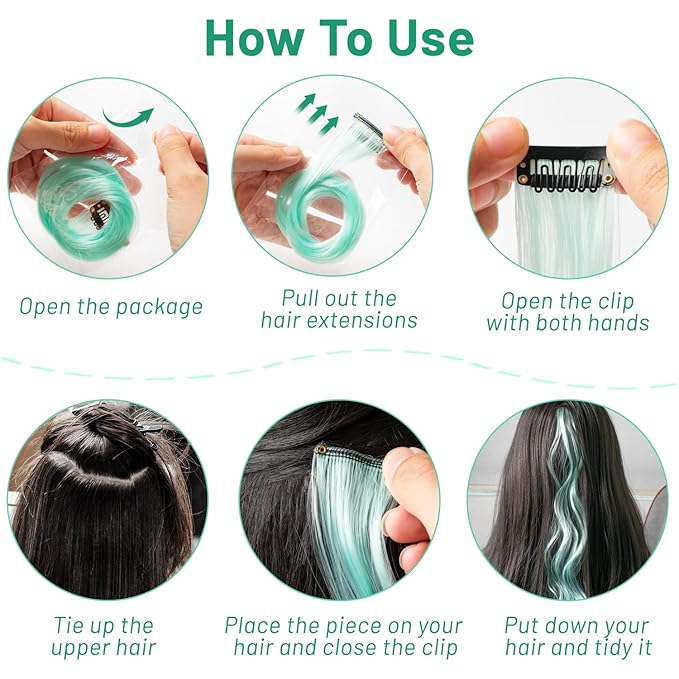 How To Use

Open the package

Pull out the hair extensions

Open the clip with both hands

Tie up the upper hair

Place the piece on your hair and close the clip

Put down your hair and tidy it