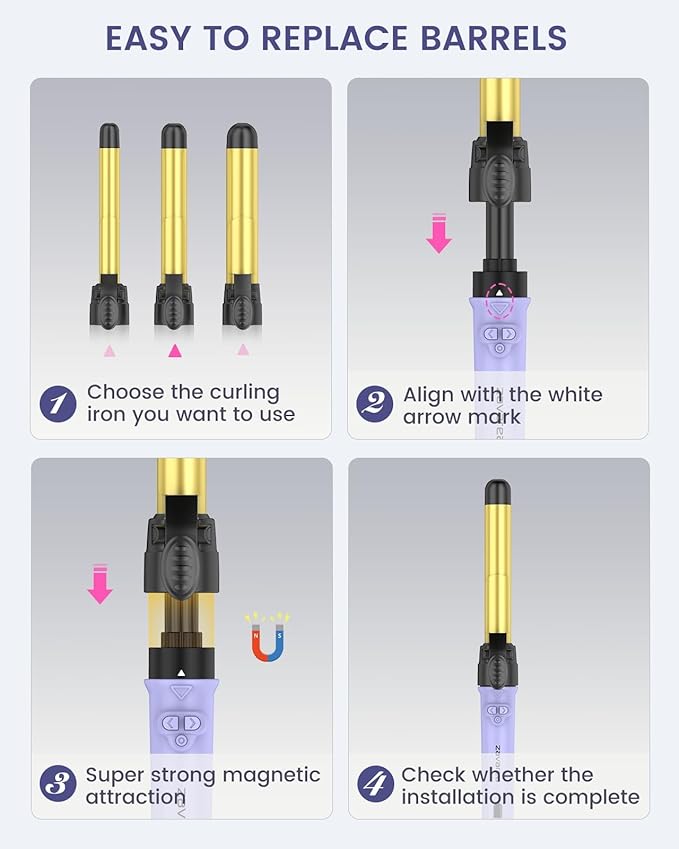 EASY TO REPLACE BARRELS

1 Choose the curling iron you want to use

2 Align with the white arrow mark

N S

3 Super strong magnetic attraction

4 Check whether the installation is complete